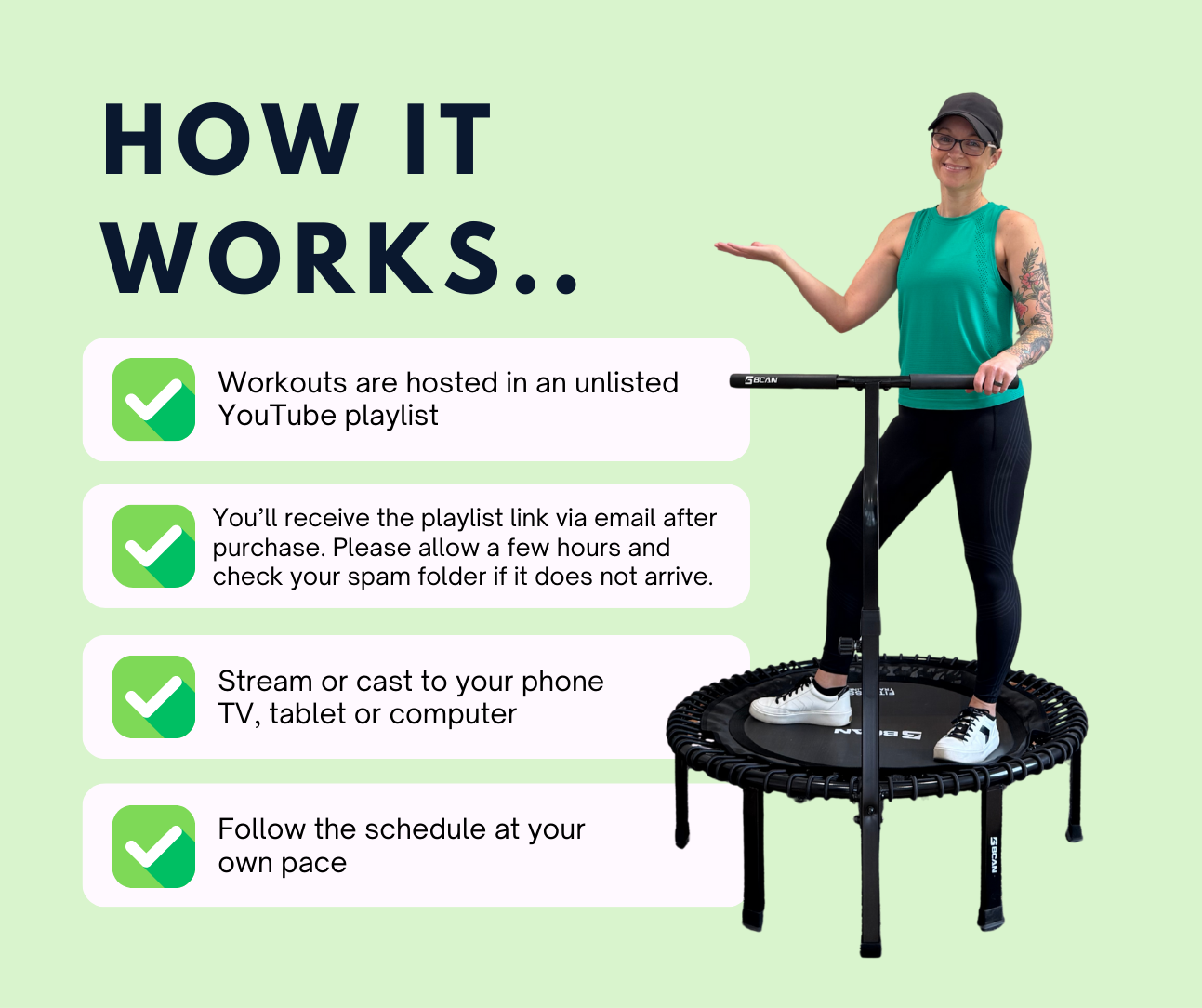 HOW IT WORKS..

Workouts are hosted in an unlisted YouTube playlist

You'll receive the playlist link via email after purchase. Please allow a few hours and check your spam folder if it does not arrive.

Stream or cast to your phone TV, tablet or computer

Follow the schedule at your own pace

BCAN

BCAN

BCAN